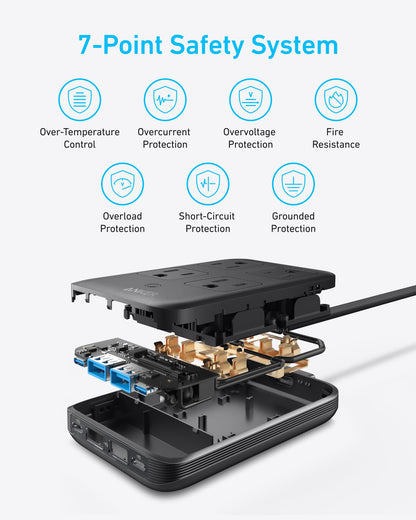 7-Point Safety System

Over-Temperature Control

Overcurrent Protection

Overvoltage Protection

Fire Resistance

Overload Protection

Short-Circuit Protection

Grounded Protection

ANKER